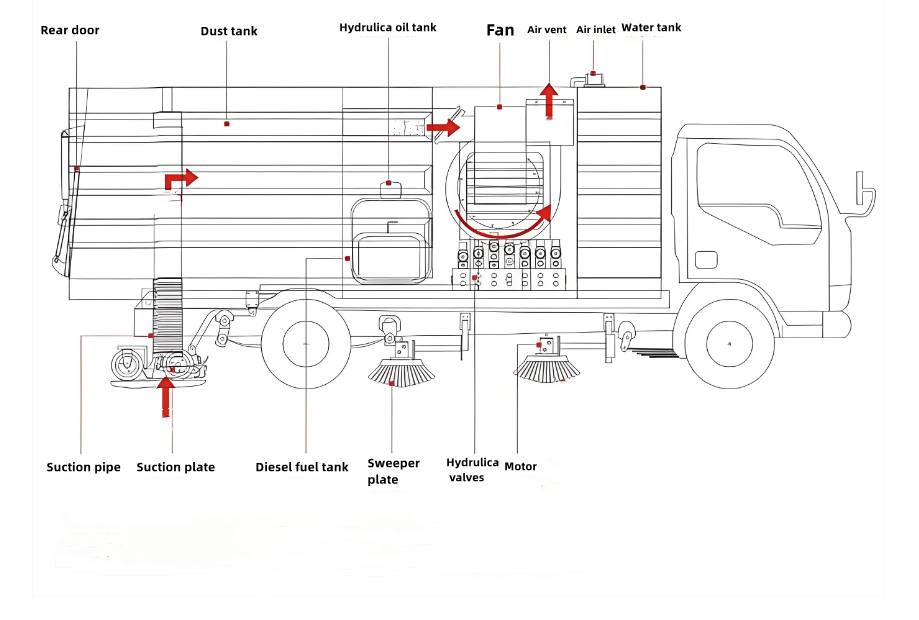 Rear door
Dust tank
Hydrulica oil tank
Fan
Air vent
Air inlet
Water tank

Suction pipe
Suction plate
Diesel fuel tank
Sweeper plate
Hydrulica valves
Motor